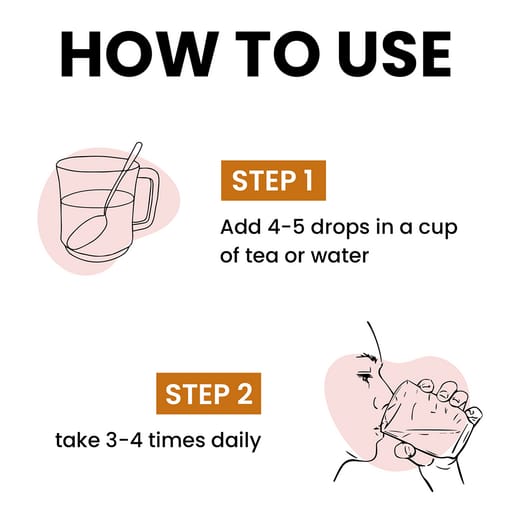 HOW TO USE

STEP 1

Add 4-5 drops in a cup of tea or water

STEP 2

take 3-4 times daily