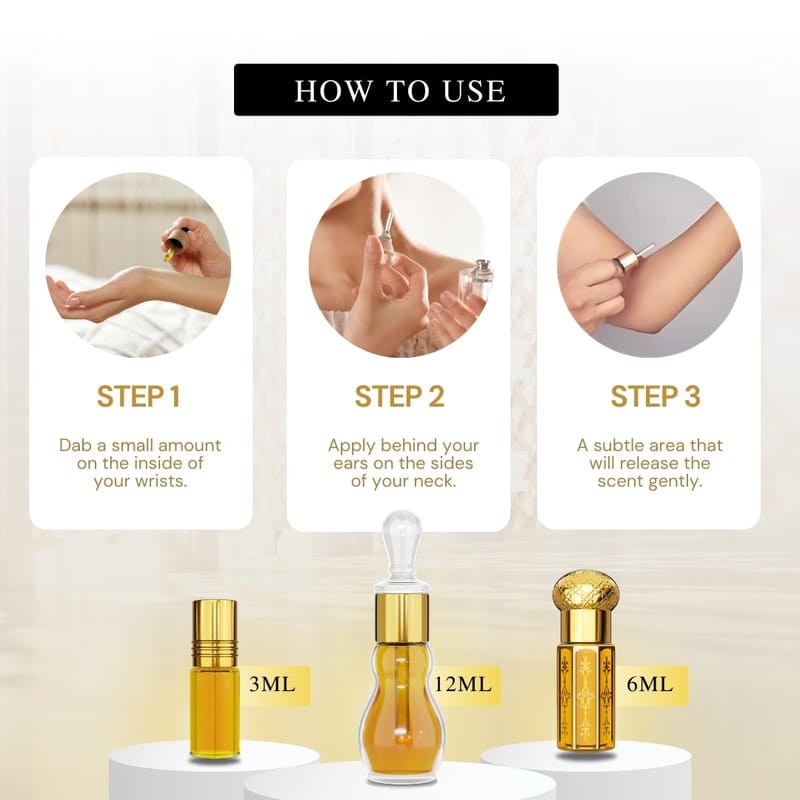 HOW TO USE

STEP 1

Dab a small amount on the inside of your wrists.

STEP 2

Apply behind your ears on the sides of your neck.

STEP 3

A subtle area that will release the scent gently.

3ML

12ML

6ML