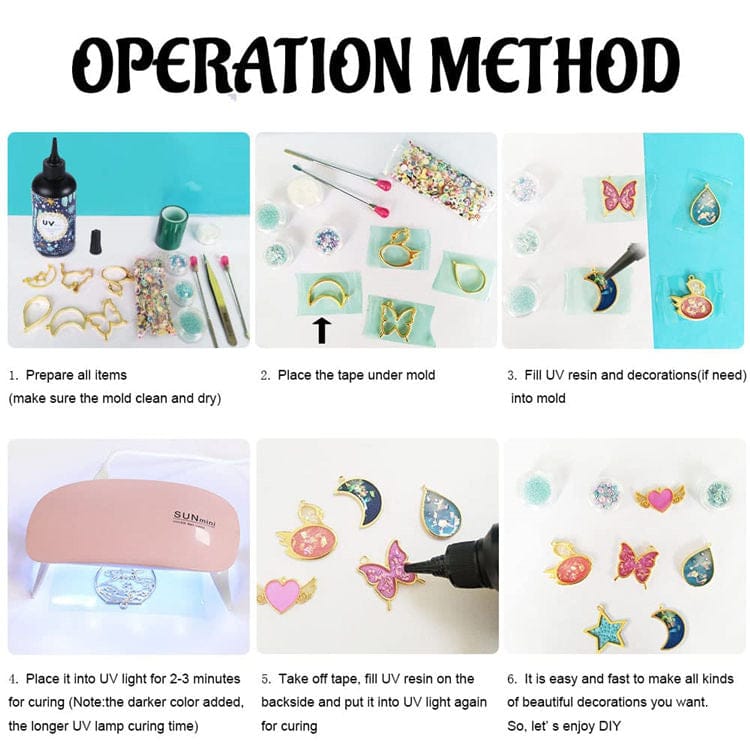 OPERATION METHOD

UV

1. Prepare all items
(make sure the mold clean and dry)

2. Place the tape under mold

3. Fill UV resin and decorations(if need) into mold

SUNmini

4. Place it into UV light for 2-3 minutes for curing (Note:the darker color added, the longer UV lamp curing time)

5. Take off tape, fill UV resin on the backside and put it into UV light again for curing

6. It is easy and fast to make all kinds of beautiful decorations you want.
So, let' s enjoy DIY