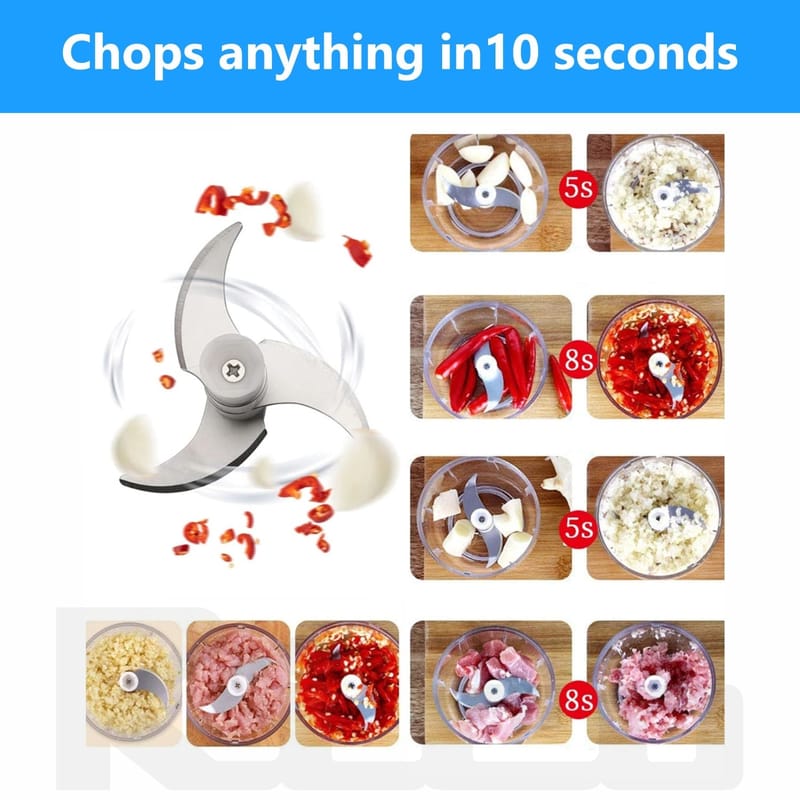 Chops anything in10 seconds

5s

8s

5s

8s