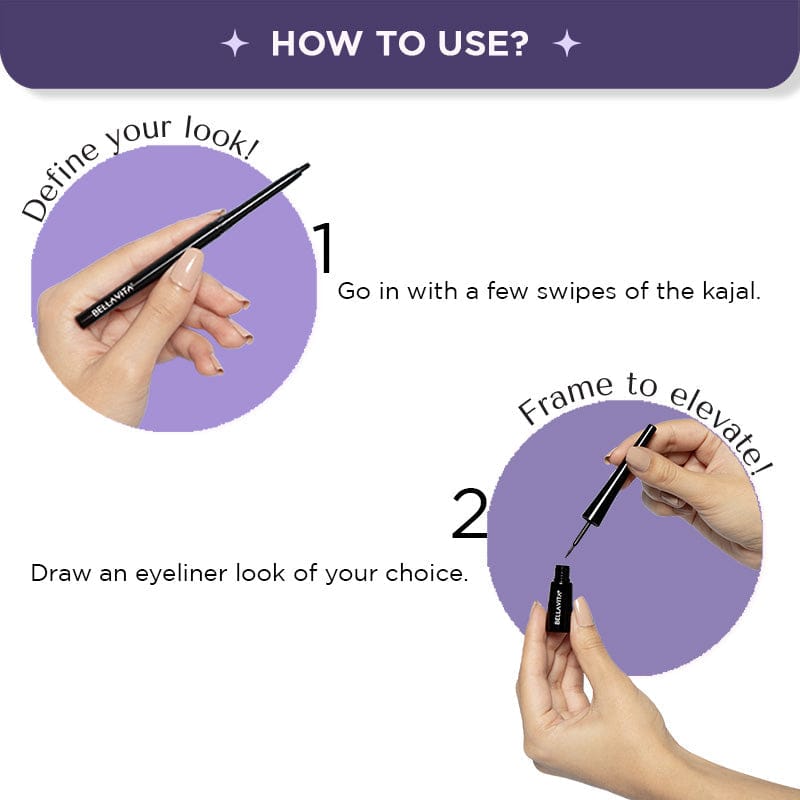 HOW TO USE?

Define your look!

BELLAVITA

1

Go in with a few swipes of the kajal.

Frame to elevate!

2

Draw an eyeliner look of your choice.

BELLAVITA