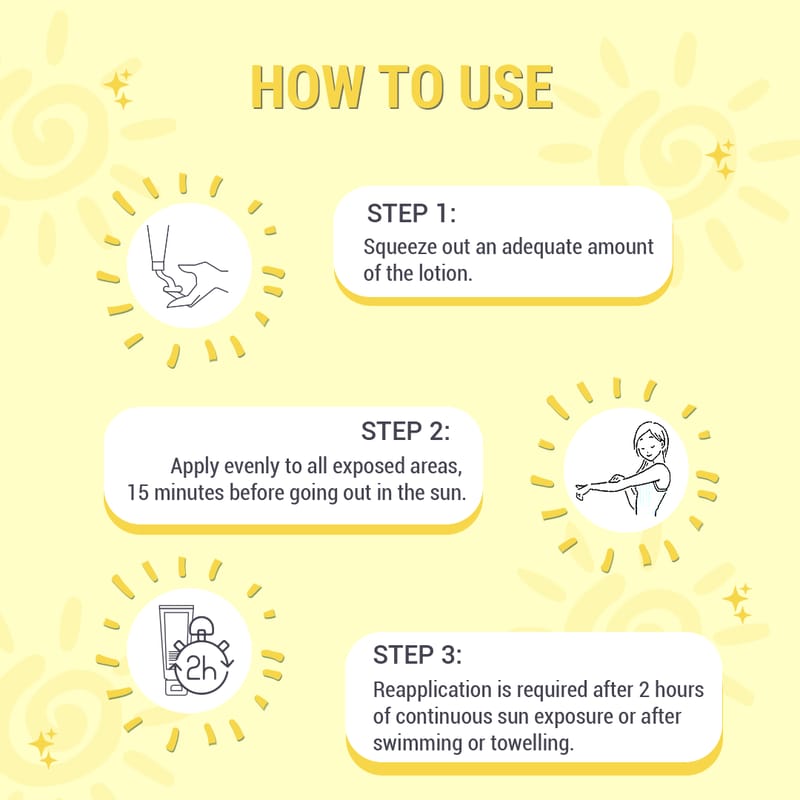 HOW TO USE

STEP 1:
Squeeze out an adequate amount of the lotion.

STEP 2:
Apply evenly to all exposed areas, 15 minutes before going out in the sun.

2h

STEP 3:
Reapplication is required after 2 hours of continuous sun exposure or after swimming or towelling.