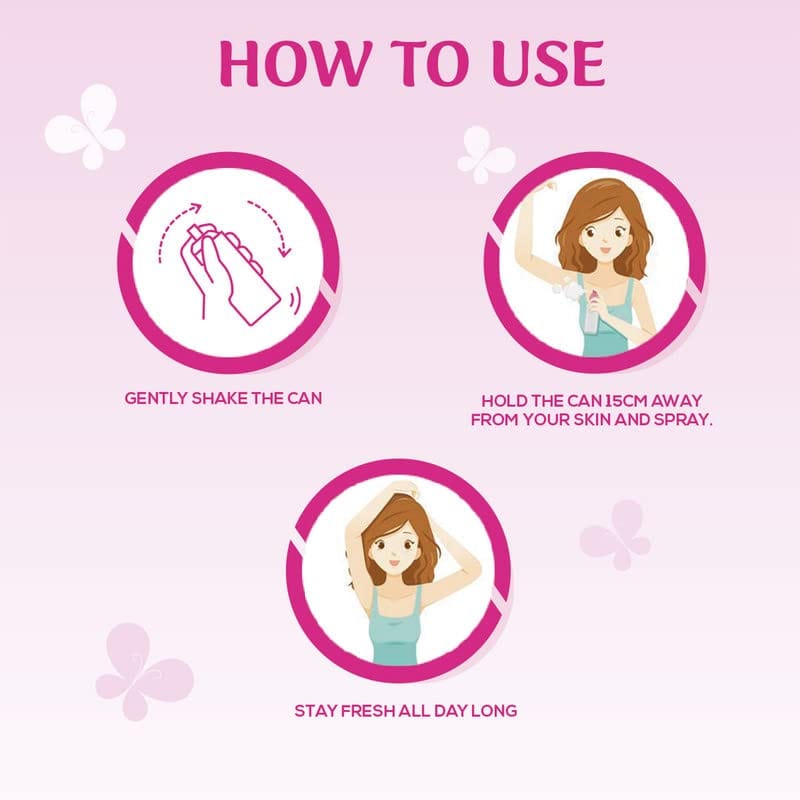 HOW TO USE

GENTLY SHAKE THE CAN

HOLD THE CAN 15CM AWAY FROM YOUR SKIN AND SPRAY.

STAY FRESH ALL DAY LONG