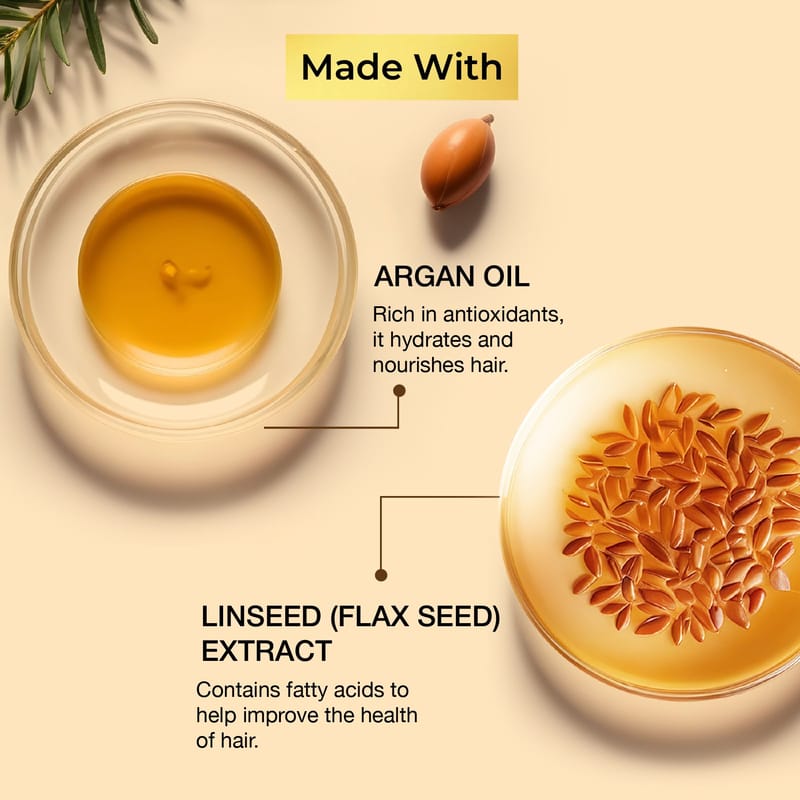 Made With

ARGAN OIL

Rich in antioxidants, it hydrates and nourishes hair.

LINSEED (FLAX SEED) EXTRACT

Contains fatty acids to help improve the health of hair.