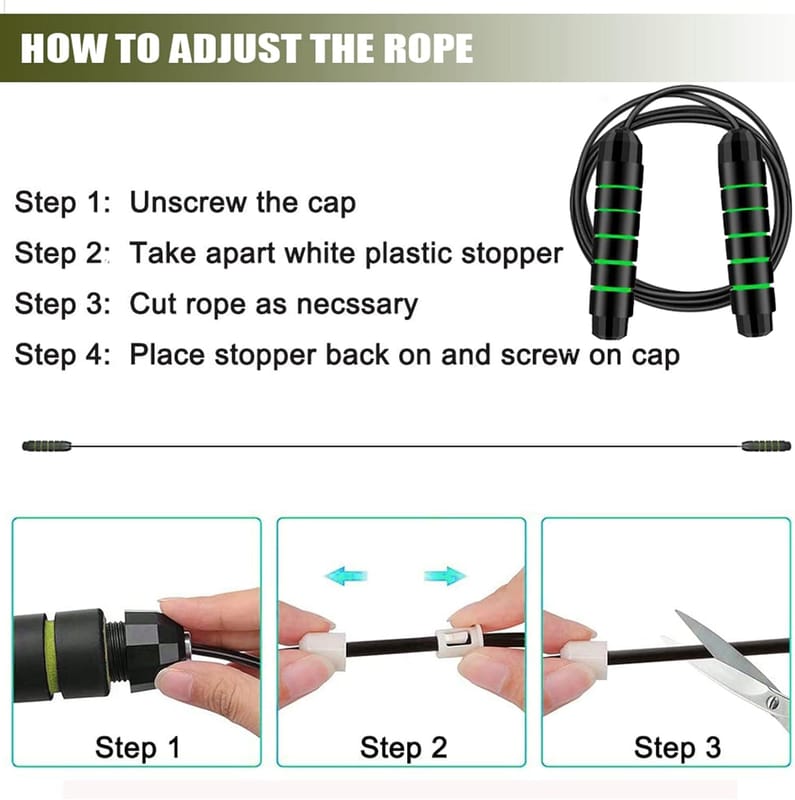 HOW TO ADJUST THE ROPE

Step 1: Unscrew the cap
Step 2: Take apart white plastic stopper
Step 3: Cut rope as necssary
Step 4: Place stopper back on and screw on cap

Step 1

Step 2

Step 3