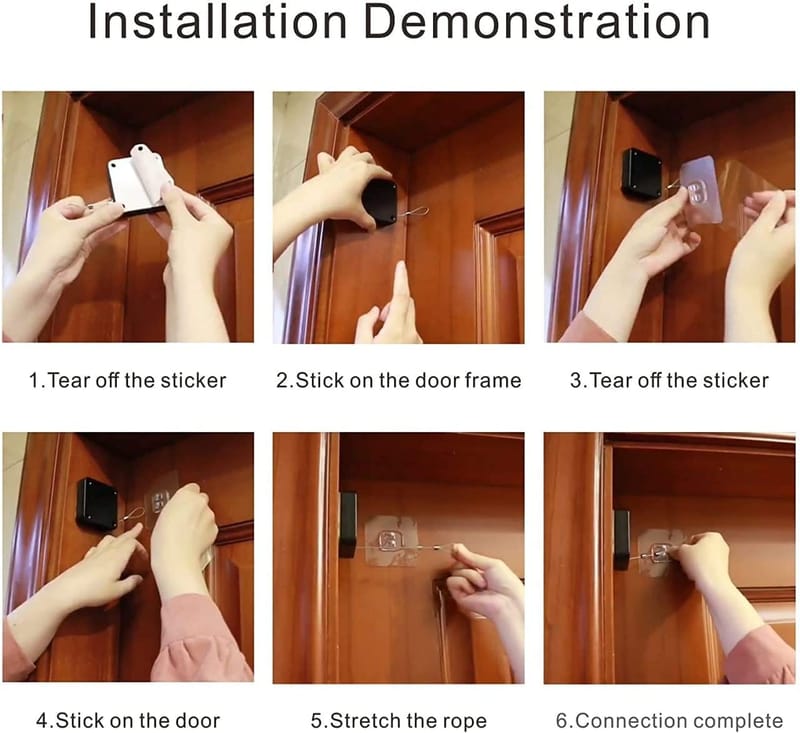 Installation Demonstration

1.Tear off the sticker

2.Stick on the door frame

3.Tear off the sticker

4.Stick on the door

5.Stretch the rope

6.Connection complete